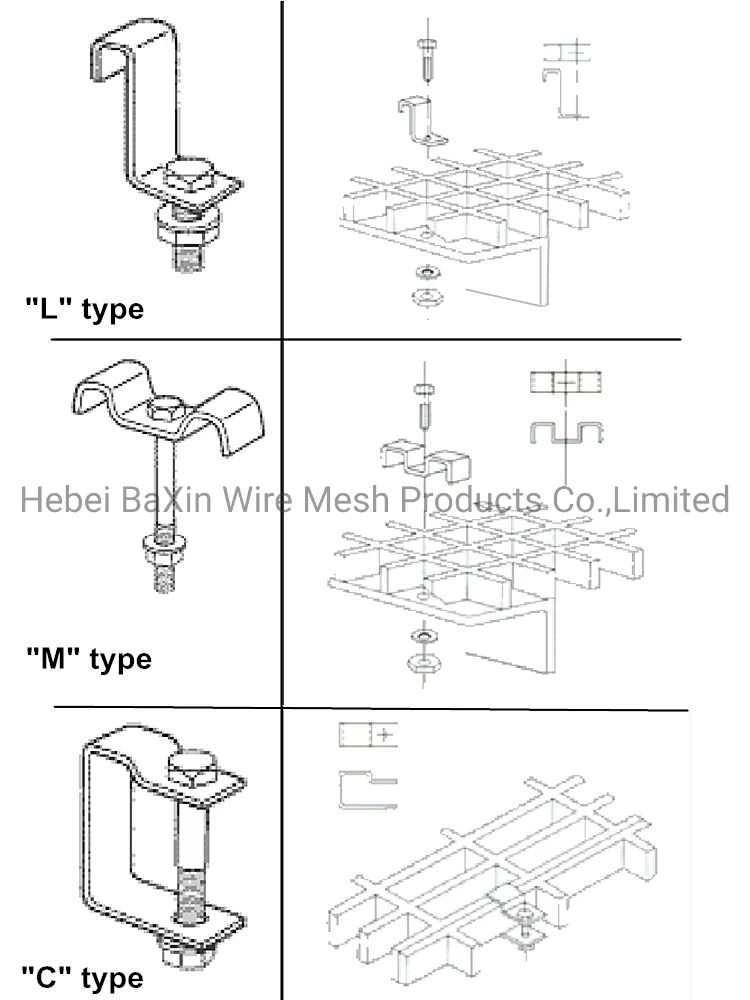 "L" type

Hebei BaXin Wire Mesh Products Co.,Limited

"M" type

"C" type