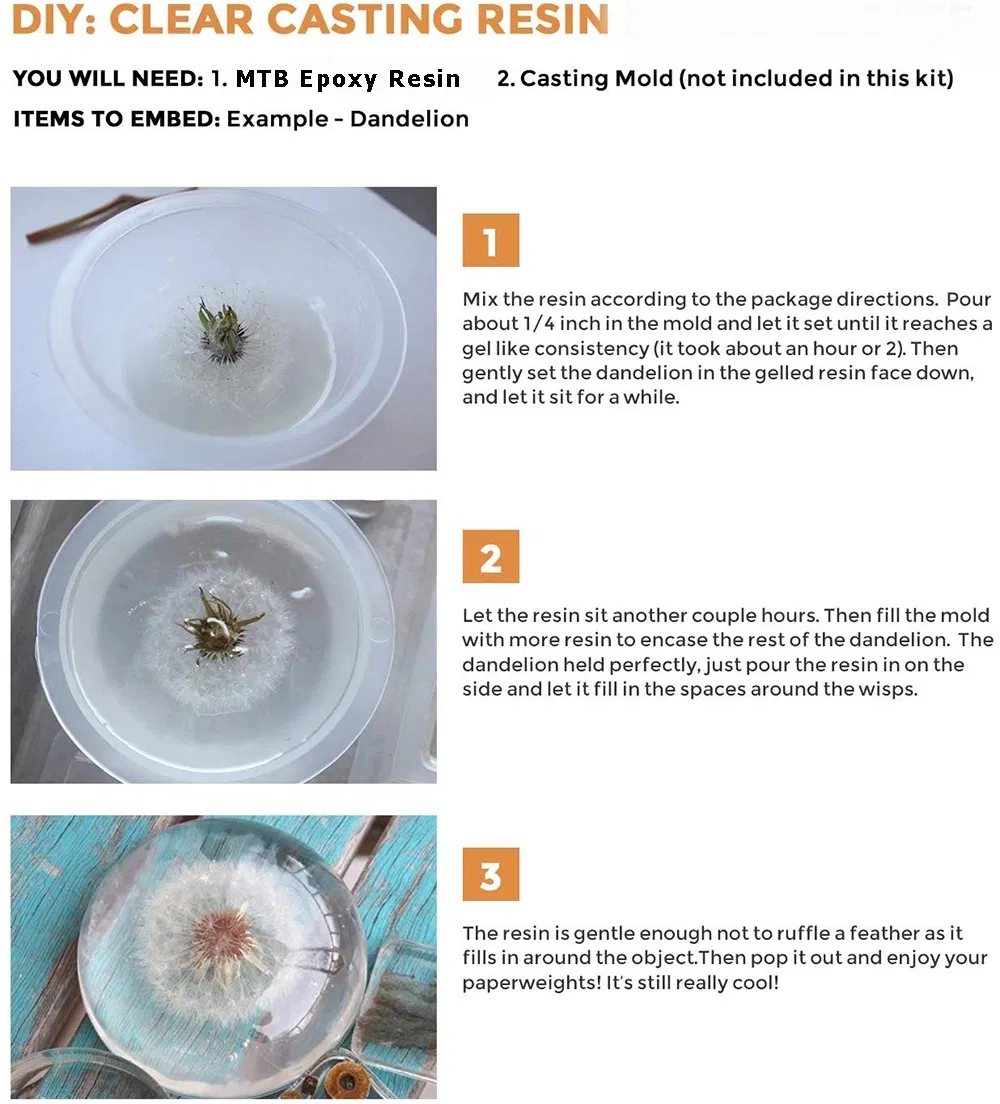 DIY: CLEAR CASTING RESIN

YOU WILL NEED: 1. MTB Epoxy Resin 2. Casting Mold (not included in this kit)

ITEMS TO EMBED: Example - Dandelion

1

Mix the resin according to the package directions. Pour about 1/4 inch in the mold and let it set until it reaches a gel like consistency (it took about an hour or 2). Then gently set the dandelion in the gelled resin face down, and let it sit for a while.

2

Let the resin sit another couple hours. Then fill the mold with more resin to encase the rest of the dandelion. The dandelion held perfectly, just pour the resin in on the side and let it fill in the spaces around the wisps.

3

The resin is gentle enough not to ruffle a feather as it fills in around the object.Then pop it out and enjoy your paperweights! It's still really cool!