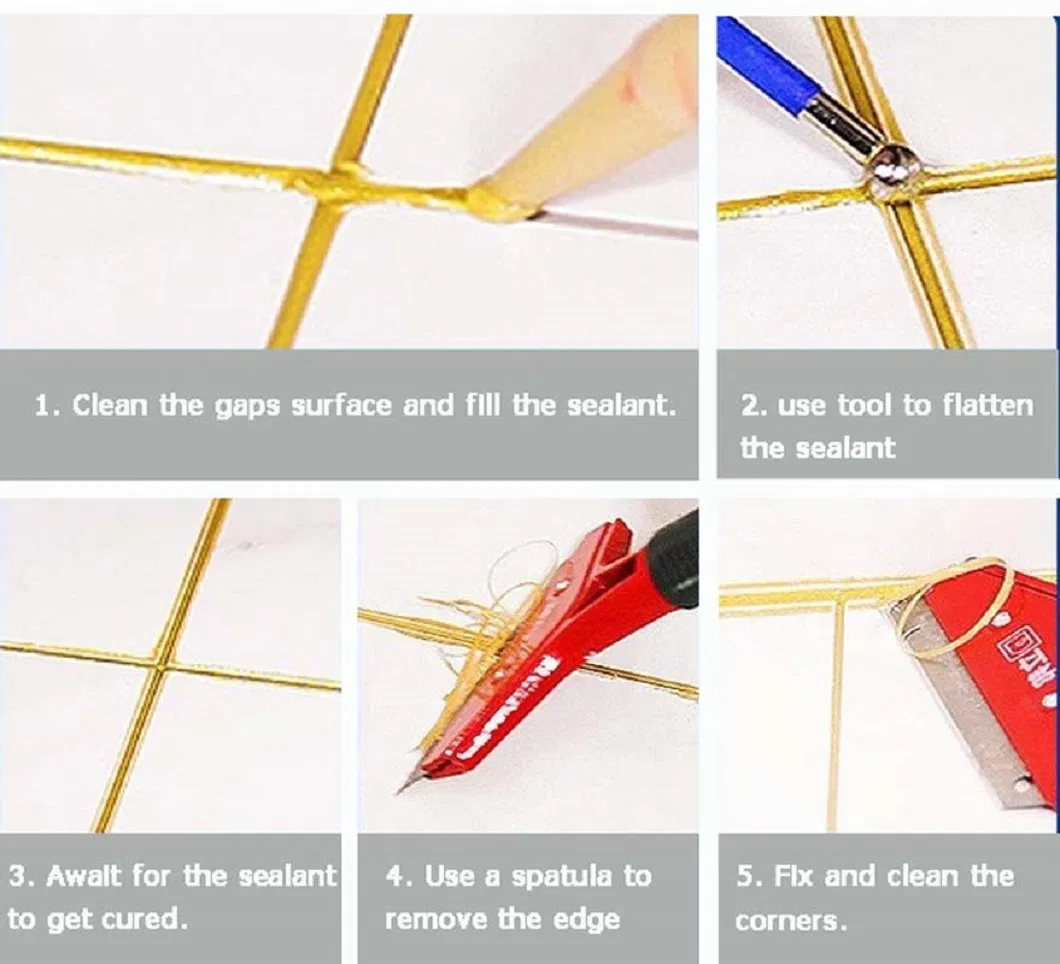 1. Clean the gaps surface and fill the sealant.

2. use tool to flatten the sealant

3. Await for the sealant to get cured.

4. Use a spatula to remove the edge

5. Fix and clean the corners.