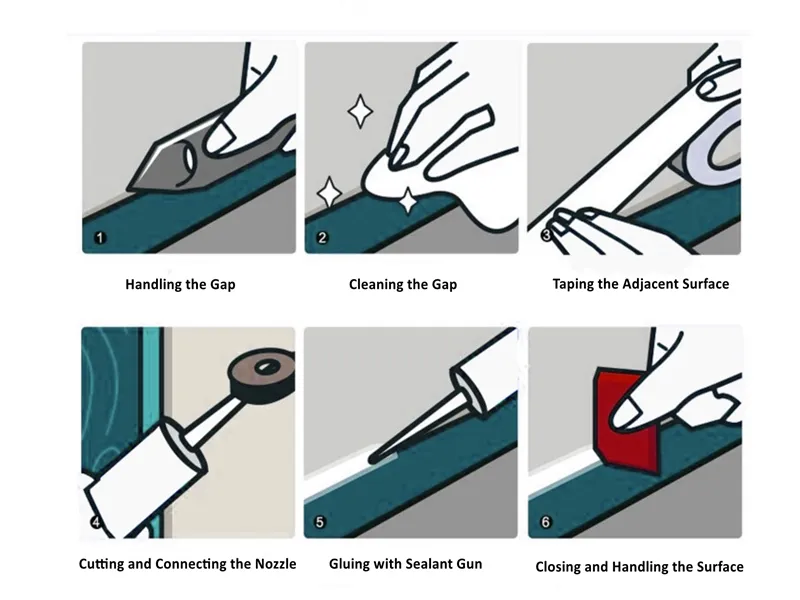 1
Handling the Gap

2
Cleaning the Gap

3
Taping the Adjacent Surface

4
Cutting and Connecting the Nozzle

5
Gluing with Sealant Gun

6
Closing and Handling the Surface