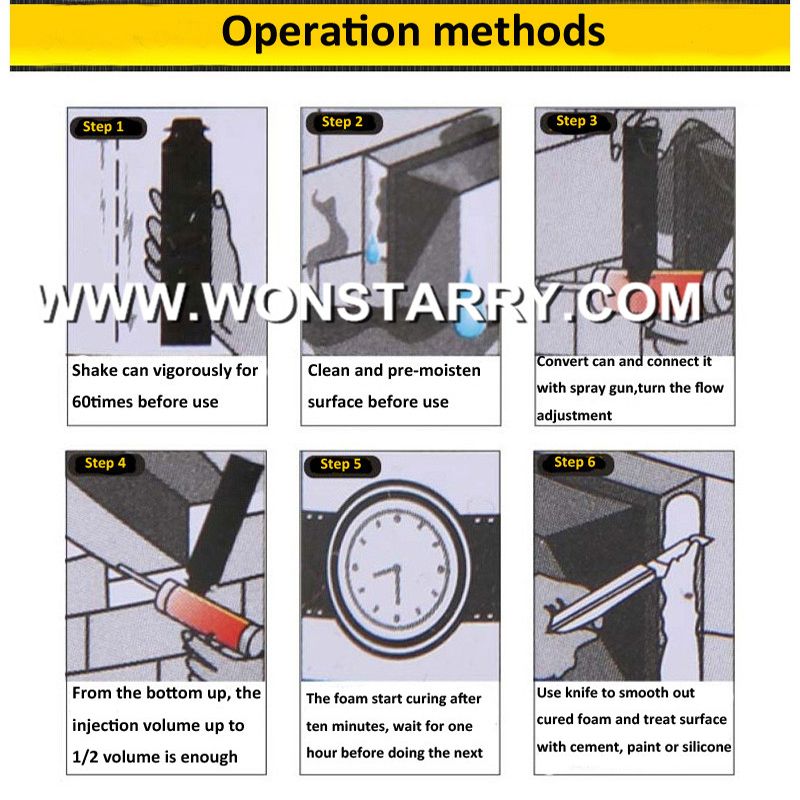 Operation methods

Step 1

Shake can vigorously for 60times before use

Step 2

Clean and pre-moisten surface before use

Step 3

Convert can and connect it with spray gun,turn the flow adjustment

WWW.WONSTARRY.COM

Step 4

From the bottom up, the injection volume up to 1/2 volume is enough

Step 5

The foam start curing after ten minutes, wait for one hour before doing the next

Step 6

Use knife to smooth out cured foam and treat surface with cement, paint or silicone