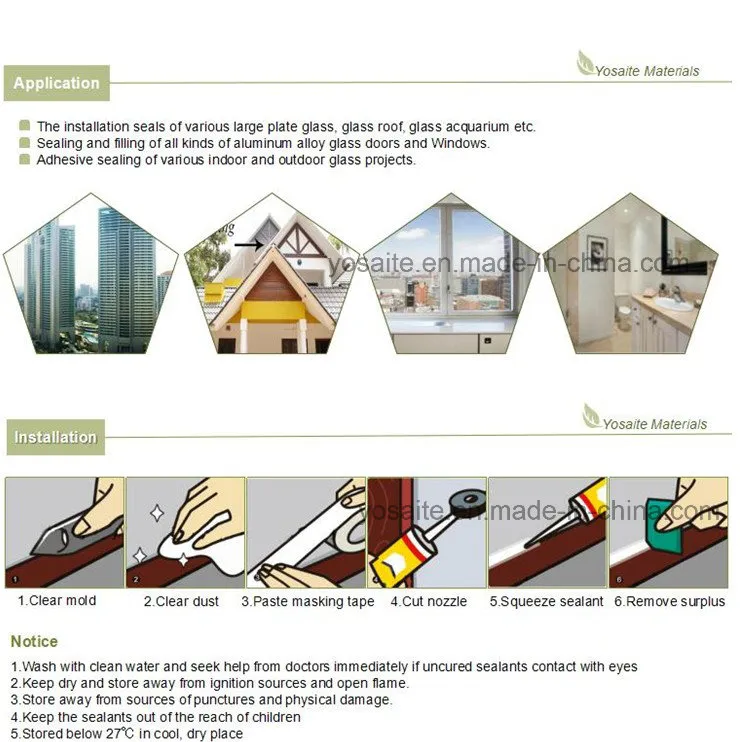 Application

Yosaite Materials

The installation seals of various large plate glass, glass roof, glass acquarium etc.
Sealing and filling of all kinds of aluminum alloy glass doors and Windows.
Adhesive sealing of various indoor and outdoor glass projects.

yosaite.en.made-in-china.com

Installation

Yosaite Materials

yosaite.en.made-in-china.com

1 2 3 4 5 6

1.Clear mold 2.Clear dust 3.Paste masking tape 4.Cut nozzle 5.Squeeze sealant 6.Remove surplus

Notice

1.Wash with clean water and seek help from doctors immediately if uncured sealants contact with eyes
2.Keep dry and store away from ignition sources and open flame.
3.Store away from sources of punctures and physical damage.
4.Keep the sealants out of the reach of children
5.Stored below 27℃ in cool, dry place