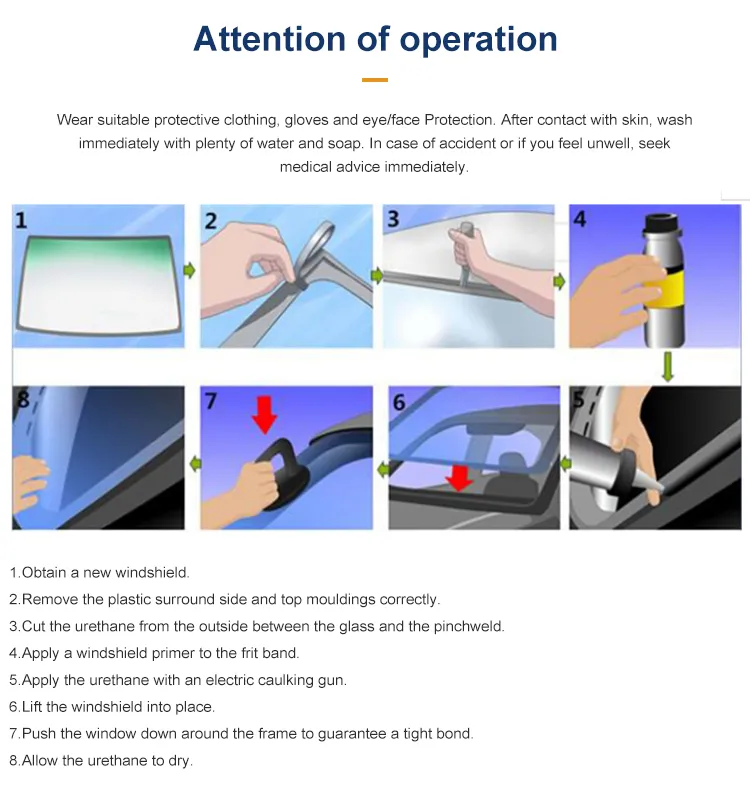 Attention of operation

Wear suitable protective clothing, gloves and eye/face Protection. After contact with skin, wash immediately with plenty of water and soap. In case of accident or if you feel unwell, seek medical advice immediately.

1

2

3

4

8

7

6

5

1.Obtain a new windshield.

2.Remove the plastic surround side and top mouldings correctly.

3.Cut the urethane from the outside between the glass and the pinchweld.

4.Apply a windshield primer to the frit band.

5.Apply the urethane with an electric caulking gun.

6.Lift the windshield into place.

7.Push the window down around the frame to guarantee a tight bond.

8.Allow the urethane to dry.