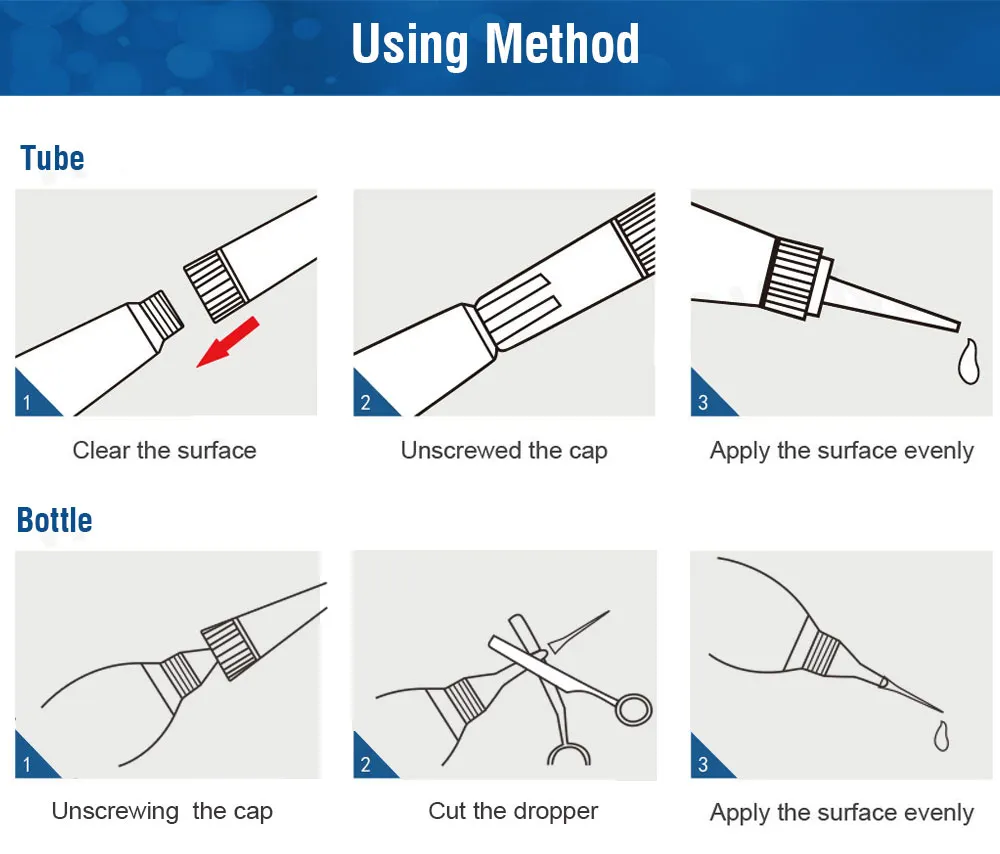 Using Method

Tube

1

Clear the surface

2

Unscrewed the cap

3

Apply the surface evenly

Bottle

1

Unscrewing the cap

2

Cut the dropper

3

Apply the surface evenly