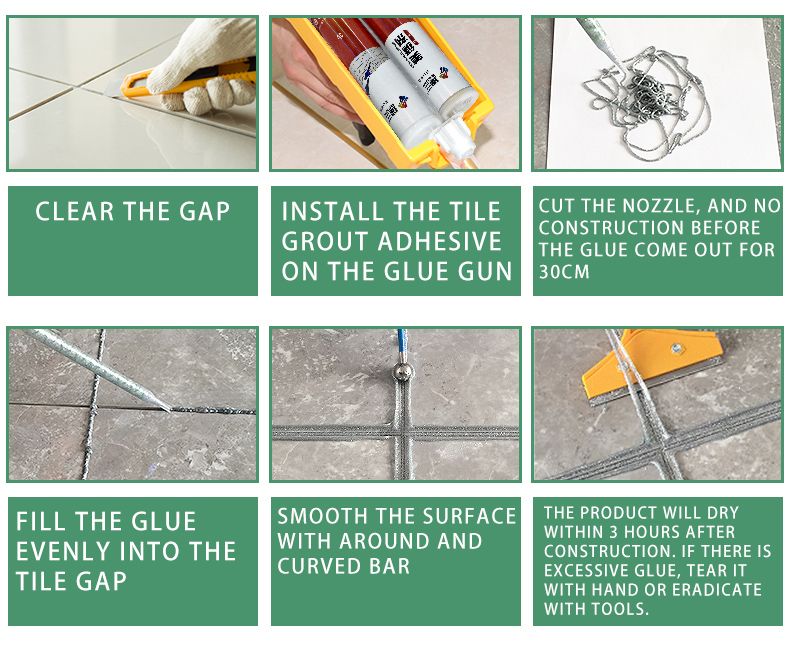 CLEAR THE GAP

INSTALL THE TILE GROUT ADHESIVE ON THE GLUE GUN

CUT THE NOZZLE, AND NO CONSTRUCTION BEFORE THE GLUE COME OUT FOR 30CM

FILL THE GLUE EVENLY INTO THE TILE GAP

SMOOTH THE SURFACE WITH AROUND AND CURVED BAR

THE PRODUCT WILL DRY WITHIN 3 HOURS AFTER CONSTRUCTION. IF THERE IS EXCESSIVE GLUE, TEAR IT WITH HAND OR ERADICATE WITH TOOLS.