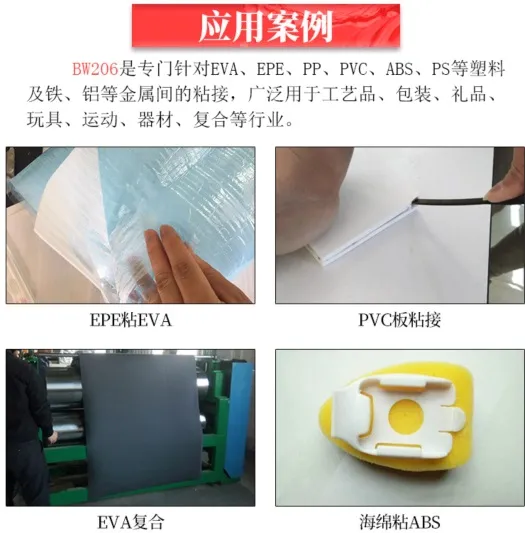 应用案例

BW206是专门针对EVA、EPE、PP、PVC、ABS、PS等塑料及铁、铝等金属间的粘接，广泛用于工艺品、包装、礼品、玩具、运动、器材、复合等行业。

EPE粘EVA

PVC板粘接

EVA复合

海绵粘ABS