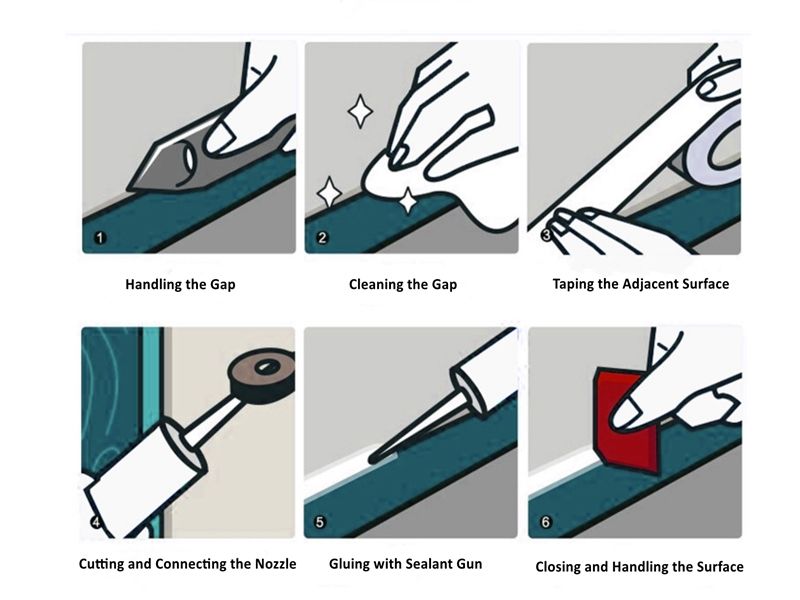 1
Handling the Gap

2
Cleaning the Gap

3
Taping the Adjacent Surface

4
Cutting and Connecting the Nozzle

5
Gluing with Sealant Gun

6
Closing and Handling the Surface