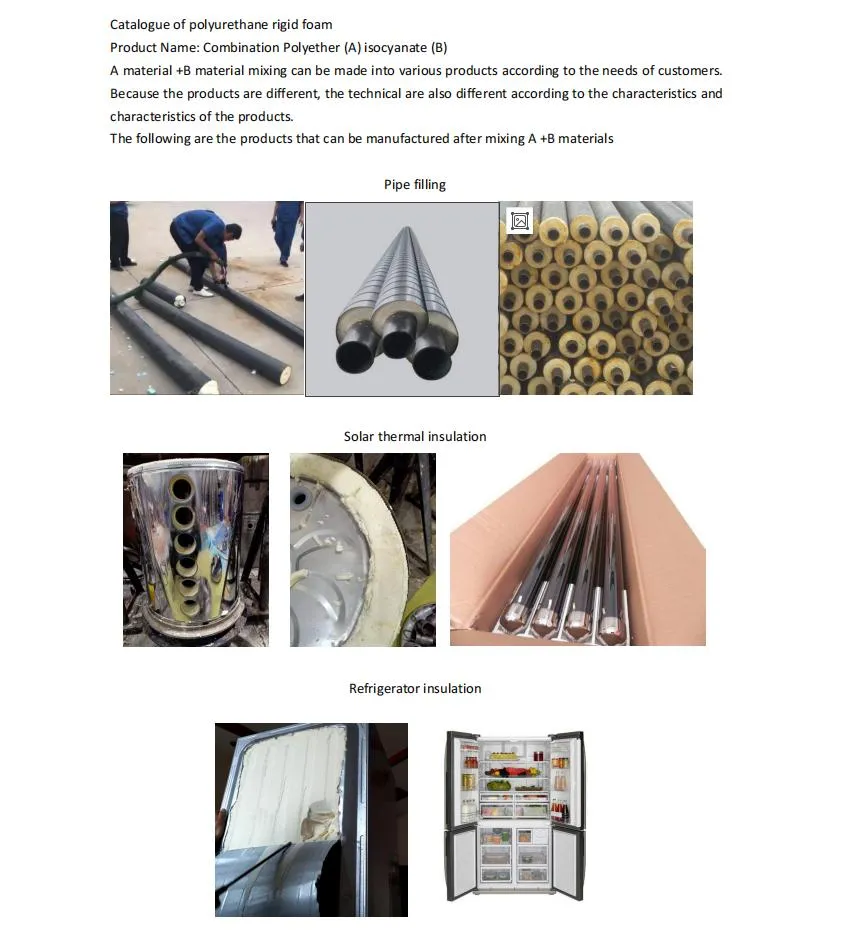 Catalogue of polyurethane rigid foam
Product Name: Combination Polyether (A) isocyanate (B)
A material +B material mixing can be made into various products according to the needs of customers. Because the products are different, the technical are also different according to the characteristics and characteristics of the products.
The following are the products that can be manufactured after mixing A +B materials

Pipe filling

Solar thermal insulation

Refrigerator insulation