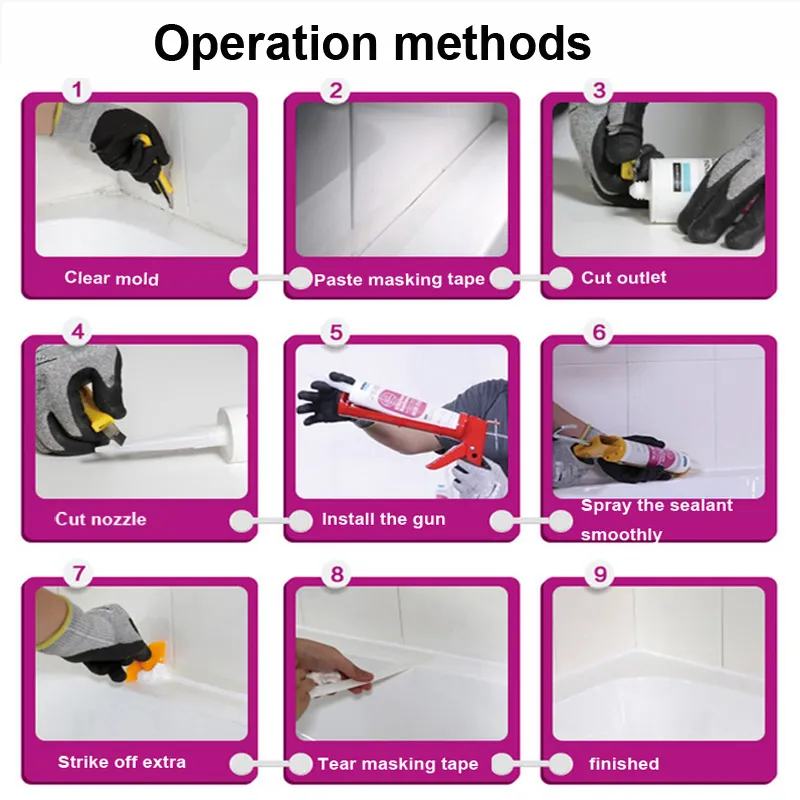 Operation methods

1
Clear mold

2
Paste masking tape

3
Cut outlet

4
Cut nozzle

5
Install the gun

6
Spray the sealant smoothly

7
Strike off extra

8
Tear masking tape

9
finished