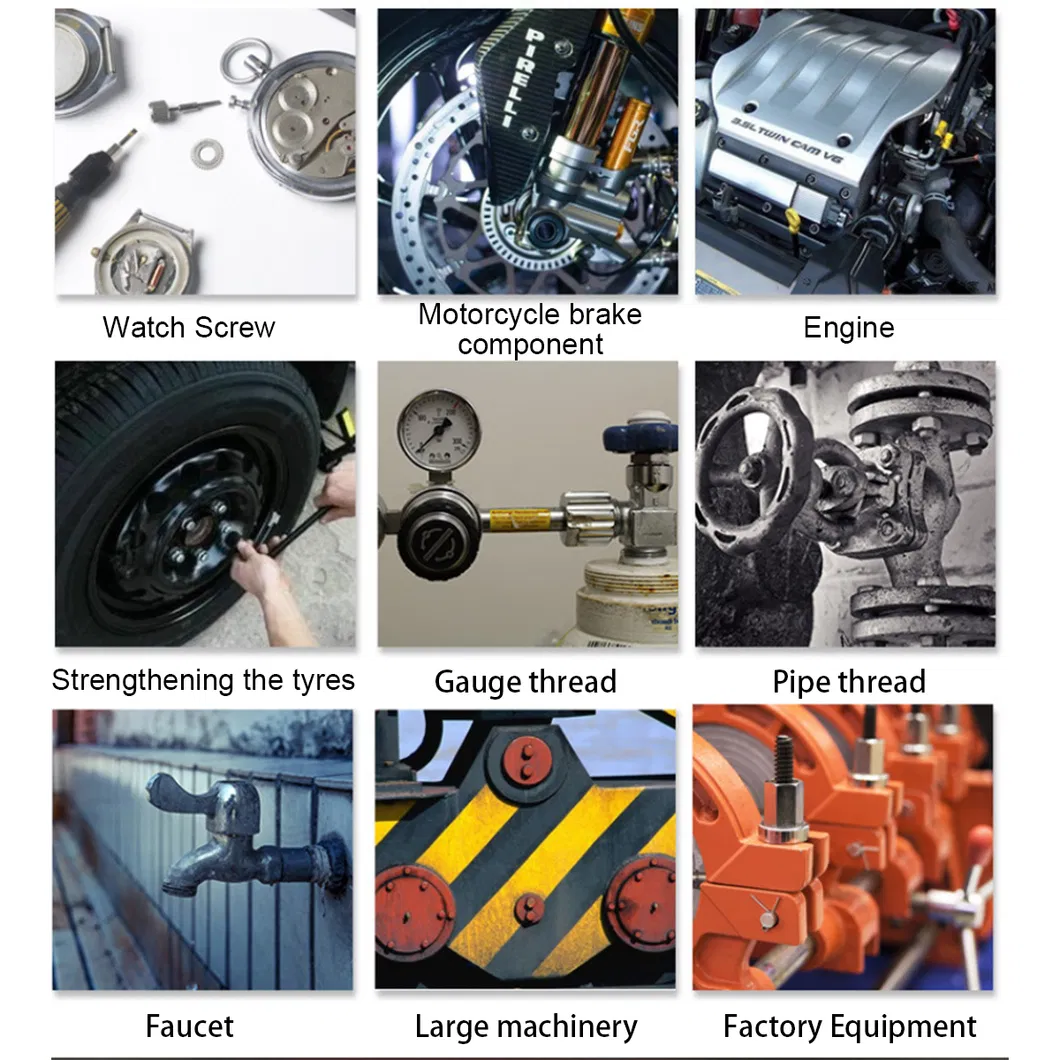 PIRELLI

3.5L TWIN CAM V6

Watch Screw

Motorcycle brake component

Engine

Strengthening the tyres

Gauge thread

Pipe thread

Faucet

Large machinery

Factory Equipment